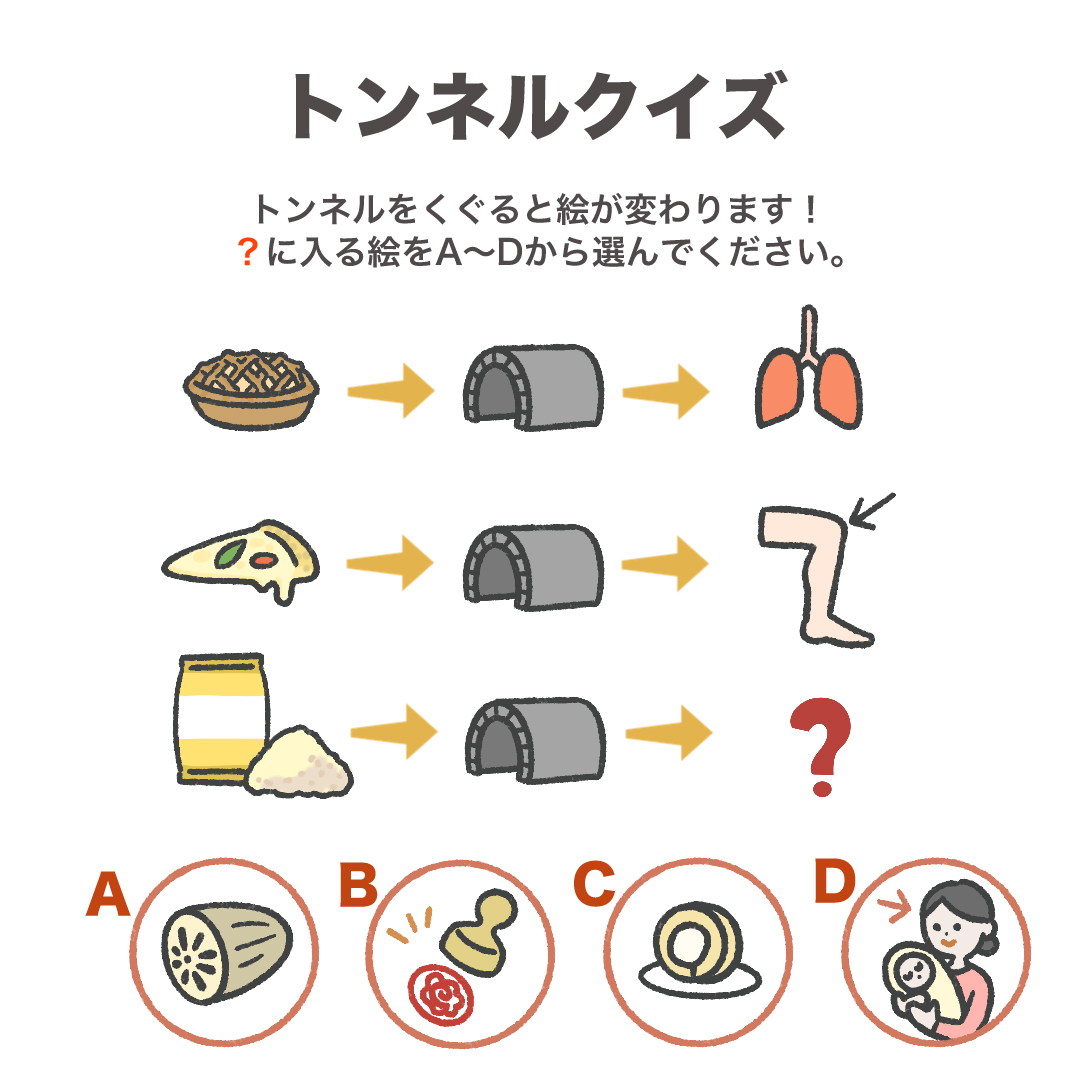 トンネルクイズ

トンネルをくぐると絵が変わります！
？に入る絵をA〜Dから選んでください。

?

A

B

C

D